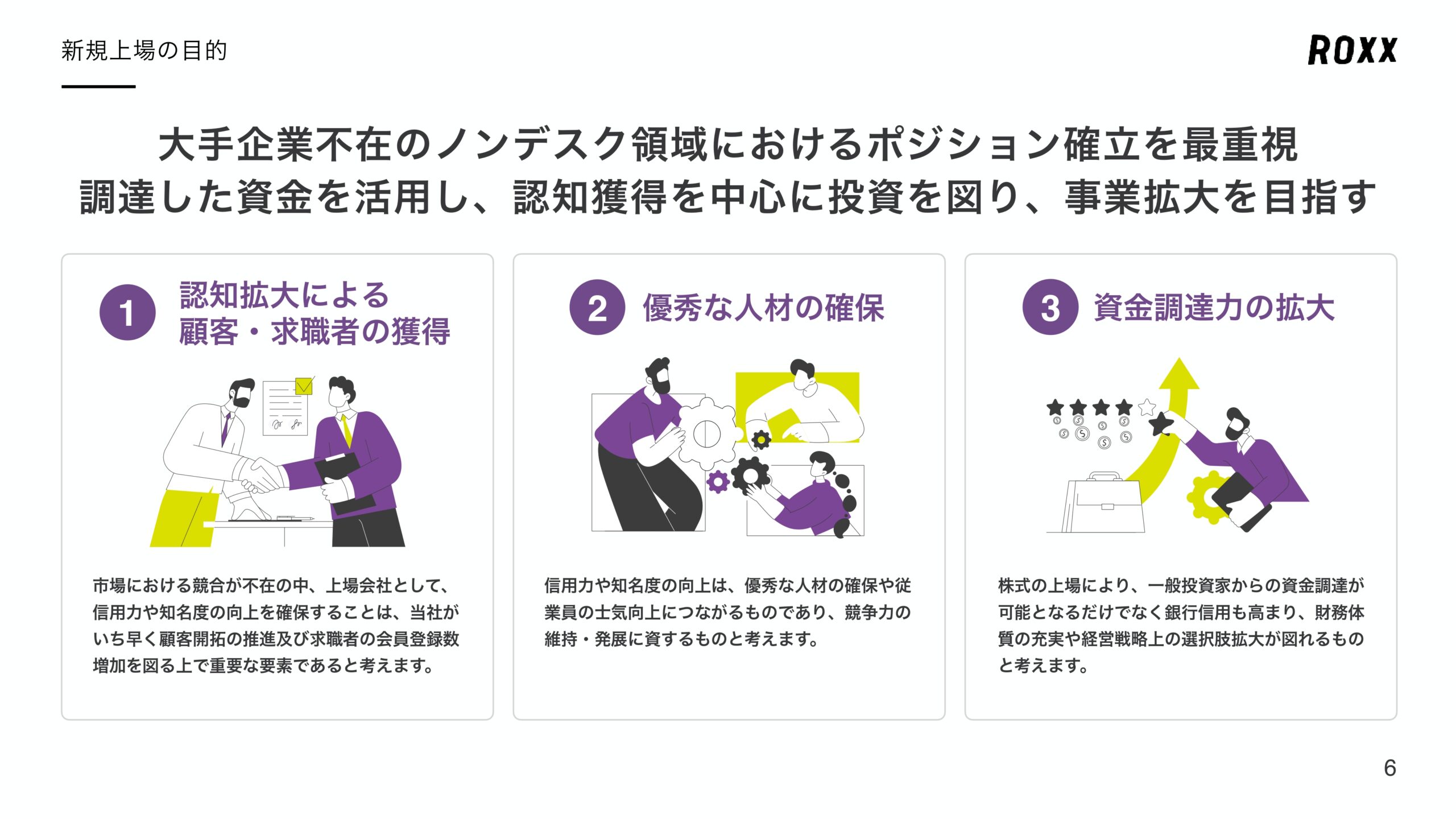 新規上場の目的

ROXX

大手企業不在のノンデスク領域におけるポジション確立を最重視
調達した資金を活用し、認知獲得を中心に投資を図り、事業拡大を目指す

1 認知拡大による顧客・求職者の獲得

市場における競合が不在の中、上場会社として、信用力や知名度の向上を確保することは、当社がいち早く顧客開拓の推進及び求職者の会員登録数増加を図る上で重要な要素であると考えます。

2 優秀な人材の確保

信用力や知名度の向上は、優秀な人材の確保や従業員の士気向上につながるものであり、競争力の維持・発展に資するものと考えます。

3 資金調達力の拡大

株式の上場により、一般投資家からの資金調達が可能となるだけでなく銀行信用も高まり、財務体質の充実や経営戦略上の選択肢拡大が図れるものと考えます。

6